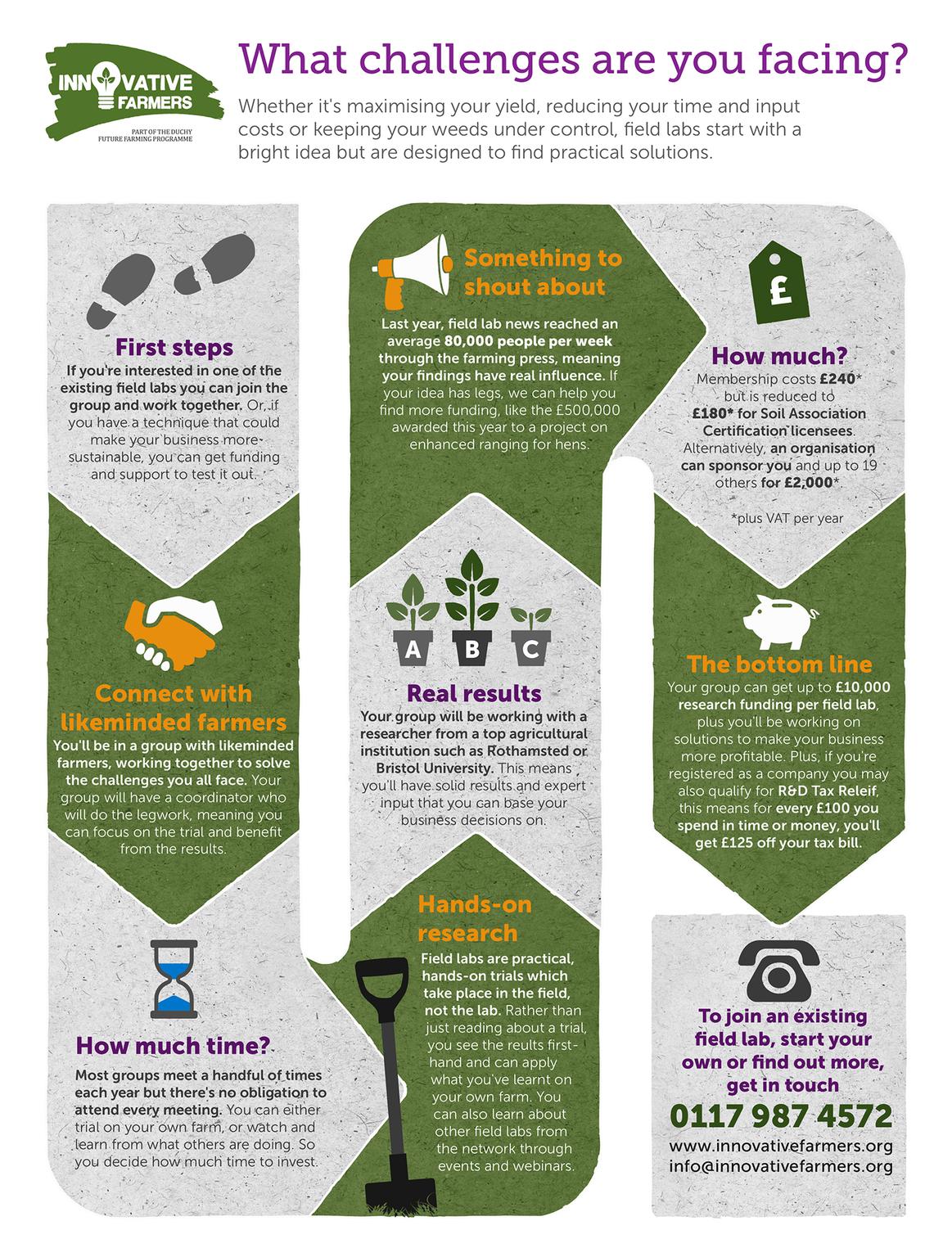 INNOVATIVE FARMERS
PART OF THE DUCHY FUTURE FARMING PROGRAMME

What challenges are you facing?

Whether it's maximising your yield, reducing your time and input costs or keeping your weeds under control, field labs start with a bright idea but are designed to find practical solutions.

First steps
If you're interested in one of the existing field labs you can join the group and work together. Or, if you have a technique that could make your business more sustainable, you can get funding and support to test it out.

Connect with likeminded farmers
You'll be in a group with likeminded farmers, working together to solve the challenges you all face. Your group will have a coordinator who will do the legwork, meaning you can focus on the trial and benefit from the results.

How much time?
Most groups meet a handful of times each year but there's no obligation to attend every meeting. You can either trial on your own farm, or watch and learn from what others are doing. So you decide how much time to invest.

Something to shout about
Last year, field lab news reached an average 80,000 people per week through the farming press, meaning your findings have real influence. If your idea has legs, we can help you find more funding, like the £500,000 awarded this year to a project on enhanced ranging for hens.

A B C

Real results
Your group will be working with a researcher from a top agricultural institution such as Rothamsted or Bristol University. This means you'll have solid results and expert input that you can base your business decisions on.

Hands-on research
Field labs are practical, hands-on trials which take place in the field, not the lab. Rather than just reading about a trial, you see the reults first-hand and can apply what you've learnt on your own farm. You can also learn about other field labs from the network through events and webinars.

£

How much?
Membership costs £240* but is reduced to £180* for Soil Association Certification licensees. Alternatively, an organisation can sponsor you and up to 19 others for £2,000*.

*plus VAT per year

The bottom line
Your group can get up to £10,000 research funding per field lab, plus you'll be working on solutions to make your business more profitable. Plus, if you're registered as a company you may also qualify for R&D Tax Releif, this means for every £100 you spend in time or money, you'll get £125 off your tax bill.

To join an existing field lab, start your own or find out more, get in touch
0117 987 4572
www.innovativefarmers.org
info@innovativefarmers.org